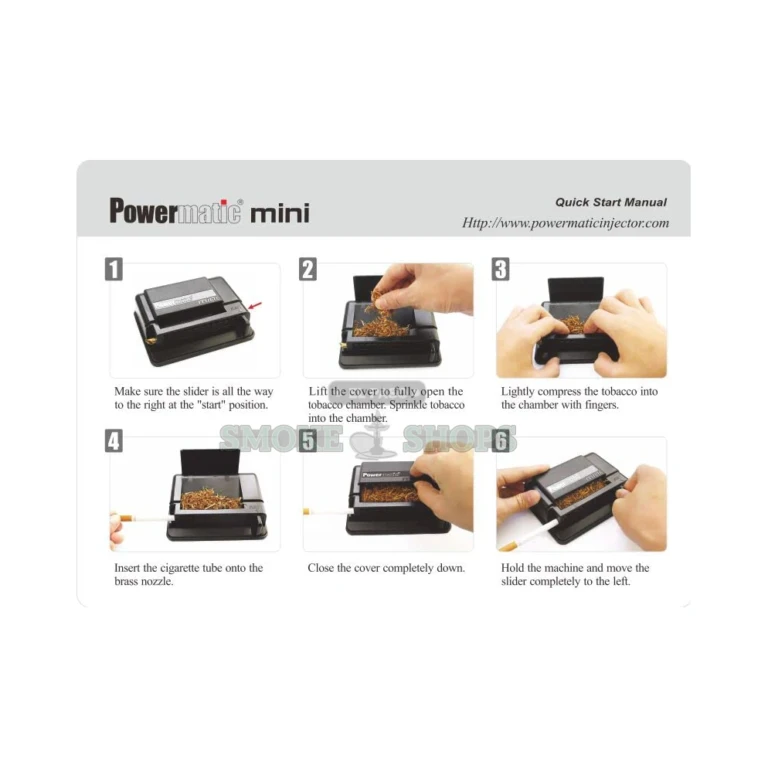 Powermatic® mini

Quick Start Manual
Http://www.powermaticinjector.com

1

Make sure the slider is all the way to the right at the "start" position.

2

Lift the cover to fully open the tobacco chamber. Sprinkle tobacco into the chamber.

3

Lightly compress the tobacco into the chamber with fingers.

SMOKE SHOPS

4

Insert the cigarette tube onto the brass nozzle.

5

Close the cover completely down.

6

Hold the machine and move the slider completely to the left.